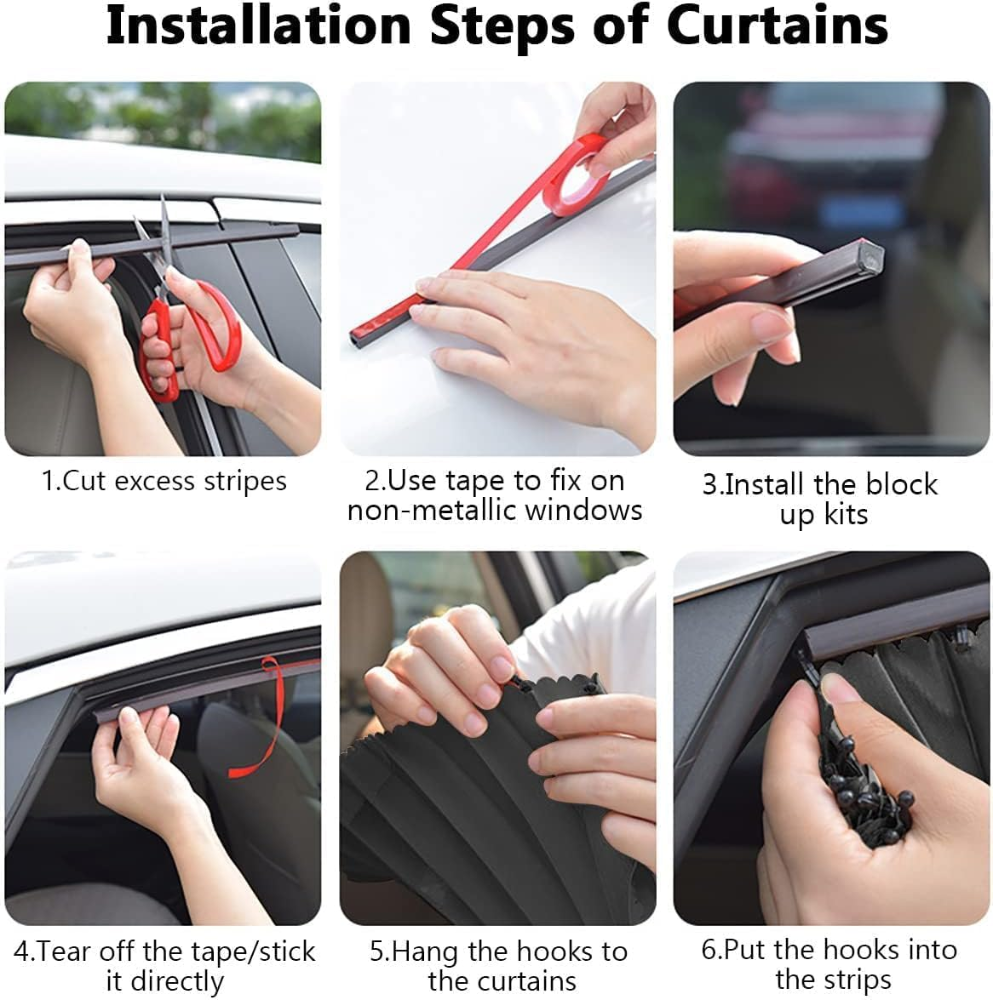 Installation Steps of Curtains

1.Cut excess stripes

2.Use tape to fix on non-metallic windows

3.Install the block up kits

4.Tear off the tape/stick it directly

5.Hang the hooks to the curtains

6.Put the hooks into the strips